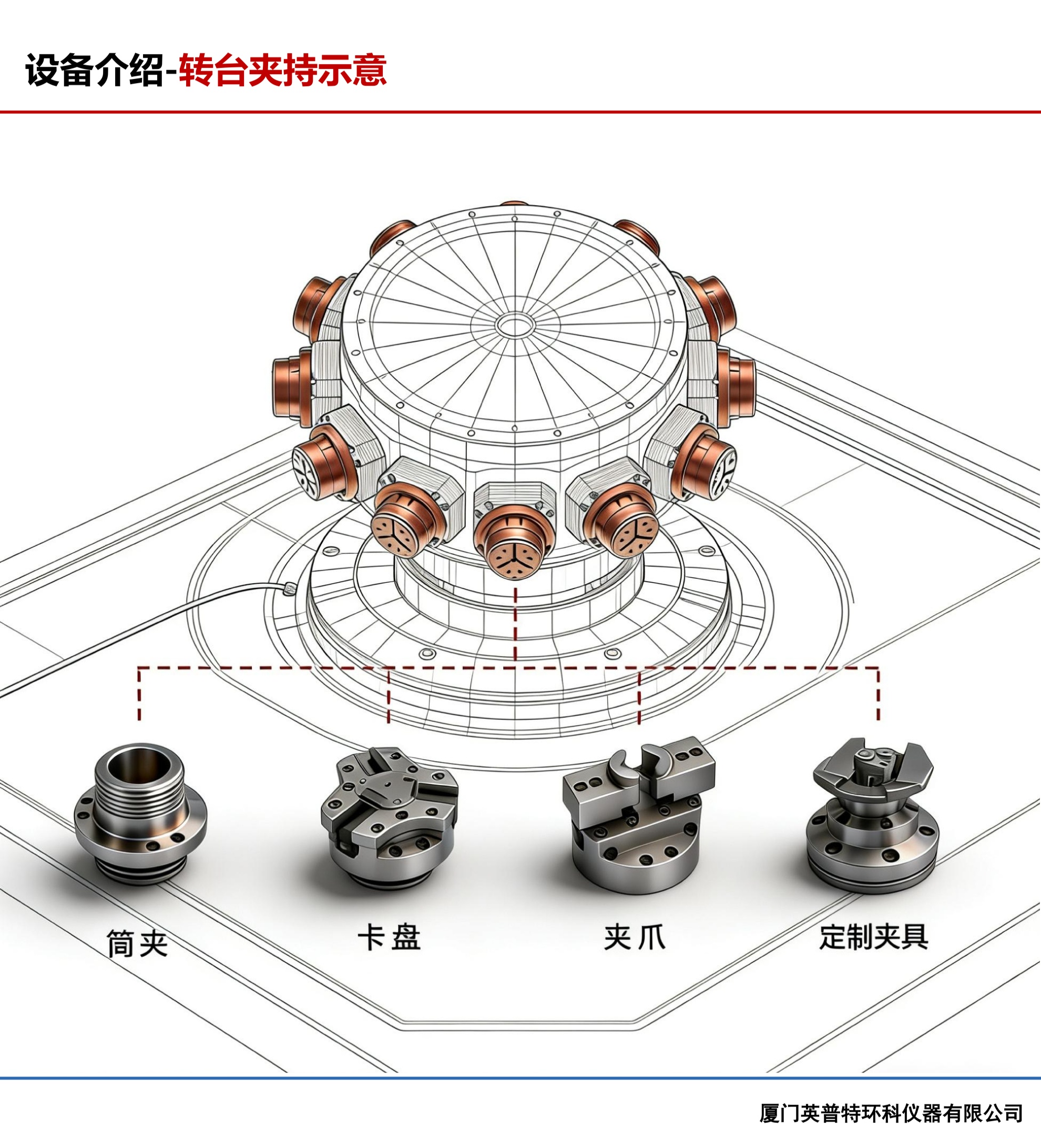 设备介绍-转台夹持示意

筒夹

卡盘

夹爪

定制夹具

厦门英普特环科仪器有限公司